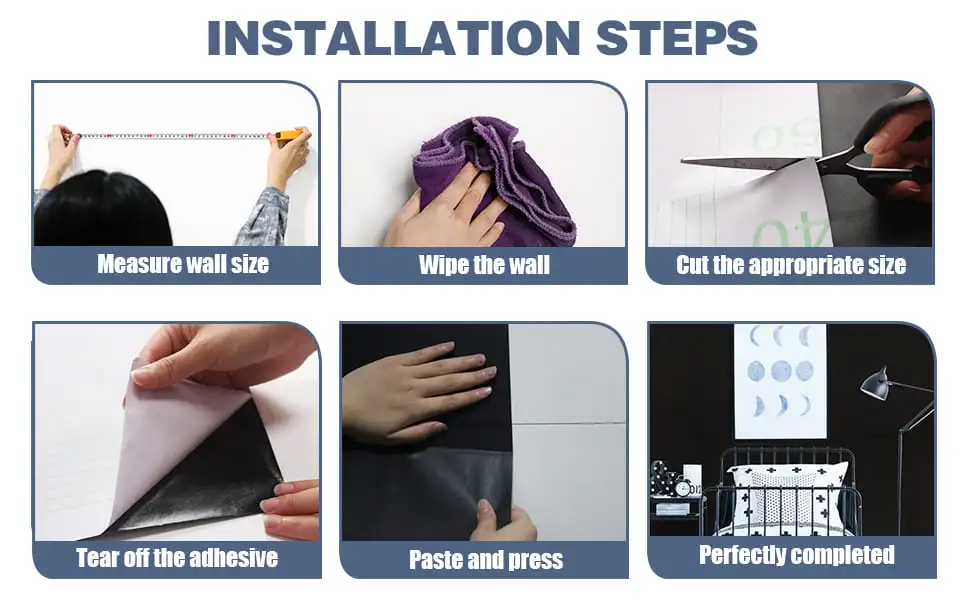 INSTALLATION STEPS

Measure wall size

Wipe the wall

Cut the appropriate size

Tear off the adhesive

Paste and press

Perfectly completed